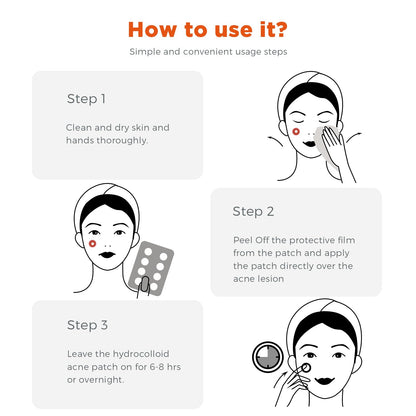 How to use it?

Simple and convenient usage steps

Step 1

Clean and dry skin and hands thoroughly.

Step 2

Peel Off the protective film from the patch and apply the patch directly over the acne lesion

Step 3

Leave the hydrocolloid acne patch on for 6-8 hrs or overnight.